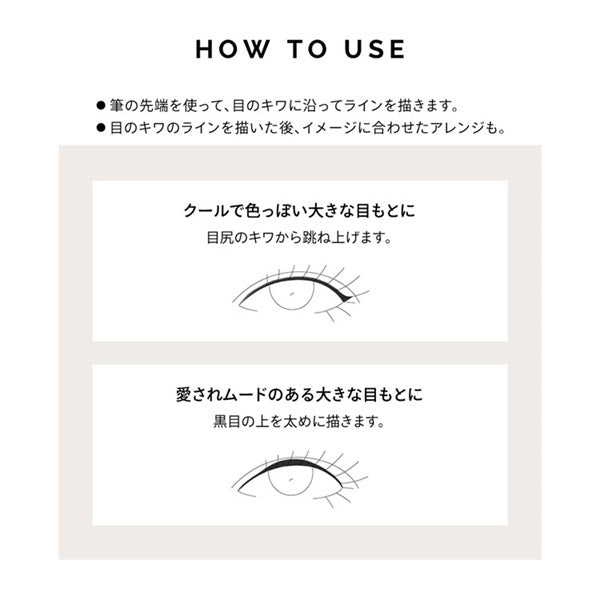 HOW TO USE

● 筆の先端を使って、目のキワに沿ってラインを描きます。
● 目のキワのラインを描いた後、イメージに合わせたアレンジも。

クールで色っぽい大きな目もとに
目尻のキワから跳ね上げます。

愛されムードのある大きな目もとに
黒目の上を太めに描きます。