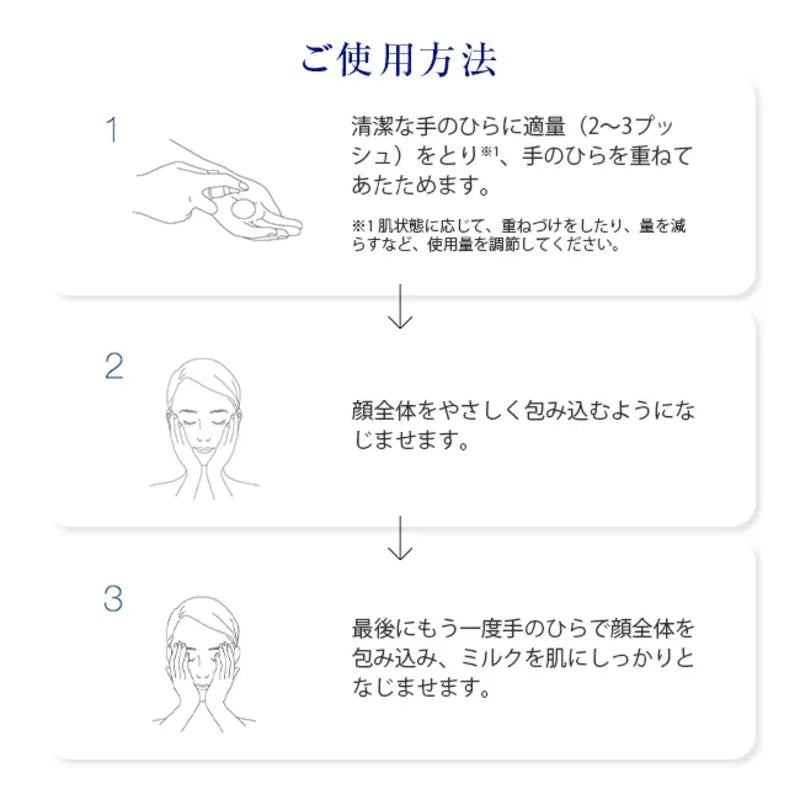 ご使用方法

1

清潔な手のひらに適量（2〜3プッシュ）をとり※1、手のひらを重ねてあたためます。

※1 肌状態に応じて、重ねづけをしたり、量を減らすなど、使用量を調節してください。

2

顔全体をやさしく包み込むようになじませます。

3

最後にもう一度手のひらで顔全体を包み込み、ミルクを肌にしっかりとなじませます。