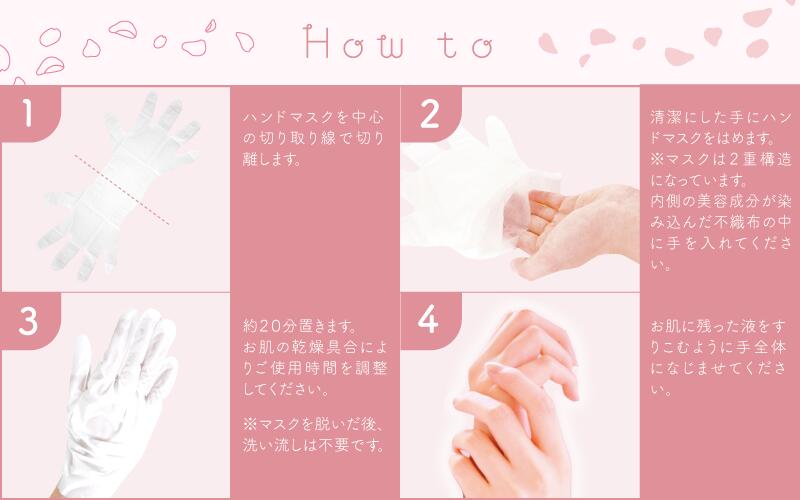 How to

1

ハンドマスクを中心の切り取り線で切り離します。

2

清潔にした手にハンドマスクをはめます。
※マスクは２重構造になっています。
内側の美容成分が染み込んだ不織布の中に手を入れてください。

3

約20分置きます。
お肌の乾燥具合によりご使用時間を調整してください。

※マスクを脱いだ後、洗い流しは不要です。

4

お肌に残った液をすりこむように手全体になじませてください。