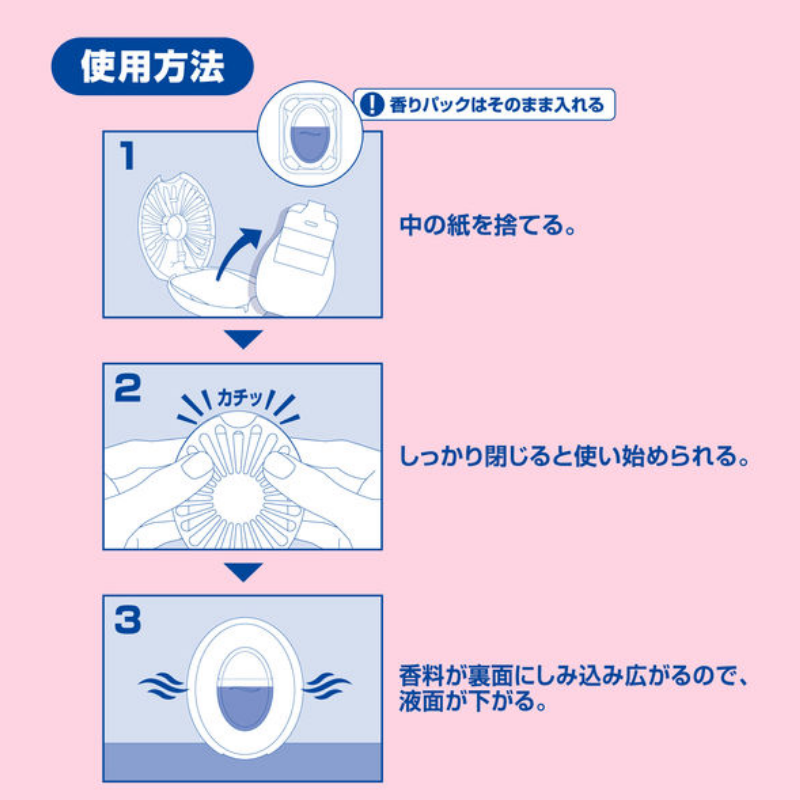 使用方法

! 香りパックはそのまま入れる

1

中の紙を捨てる。

2

カチッ

しっかり閉じると使い始められる。

3

香料が裏面にしみ込み広がるので、液面が下がる。