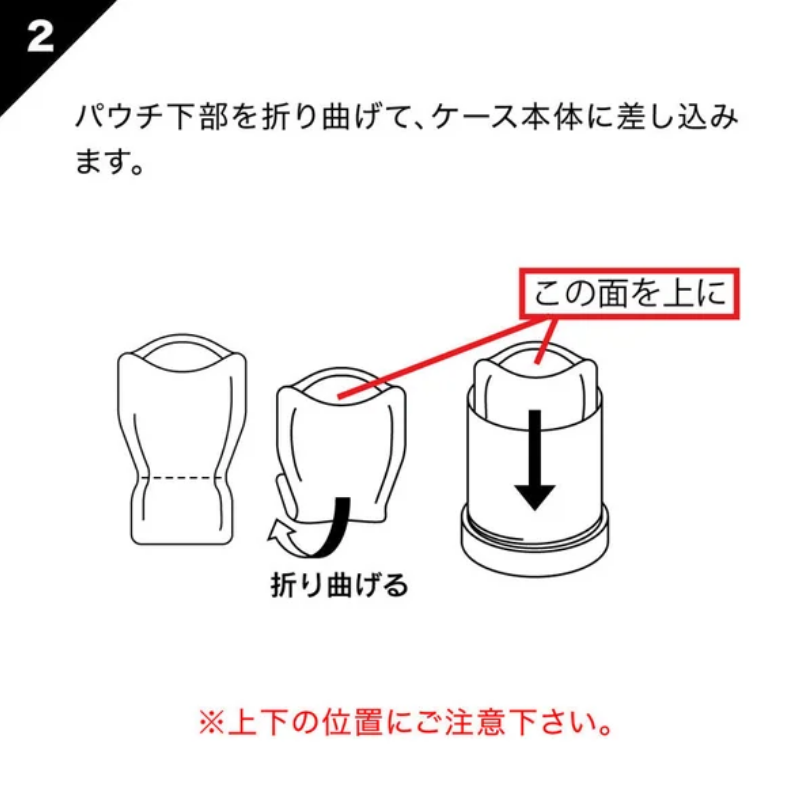 2

パウチ下部を折り曲げて、ケース本体に差し込みます。

この面を上に

折り曲げる

※上下の位置にご注意下さい。