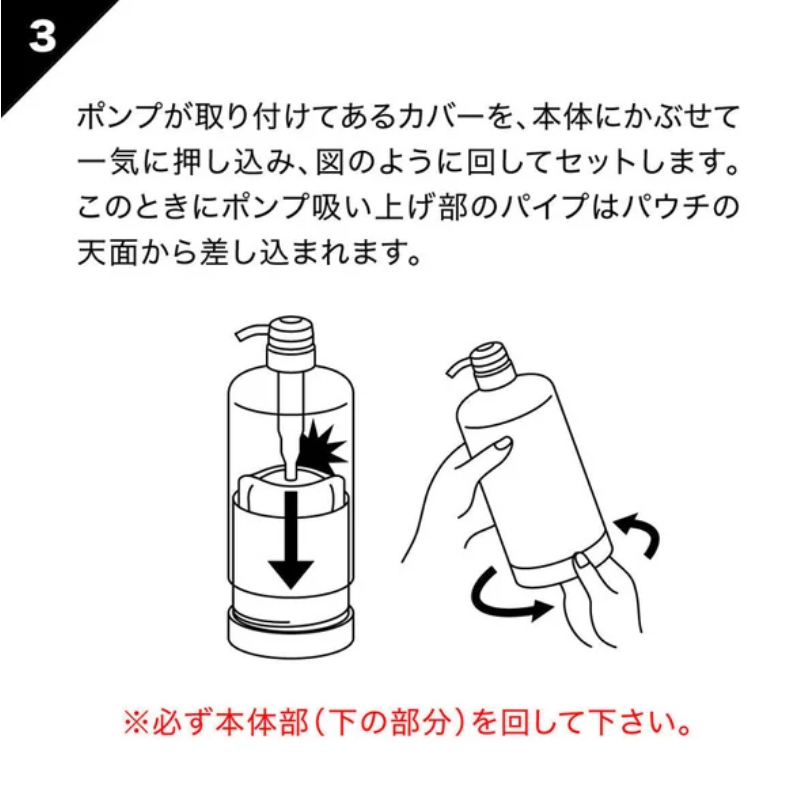 3

ポンプが取り付けてあるカバーを、本体にかぶせて一気に押し込み、図のように回してセットします。このときにポンプ吸い上げ部のパイプはパウチの天面から差し込まれます。

※必ず本体部（下の部分）を回して下さい。