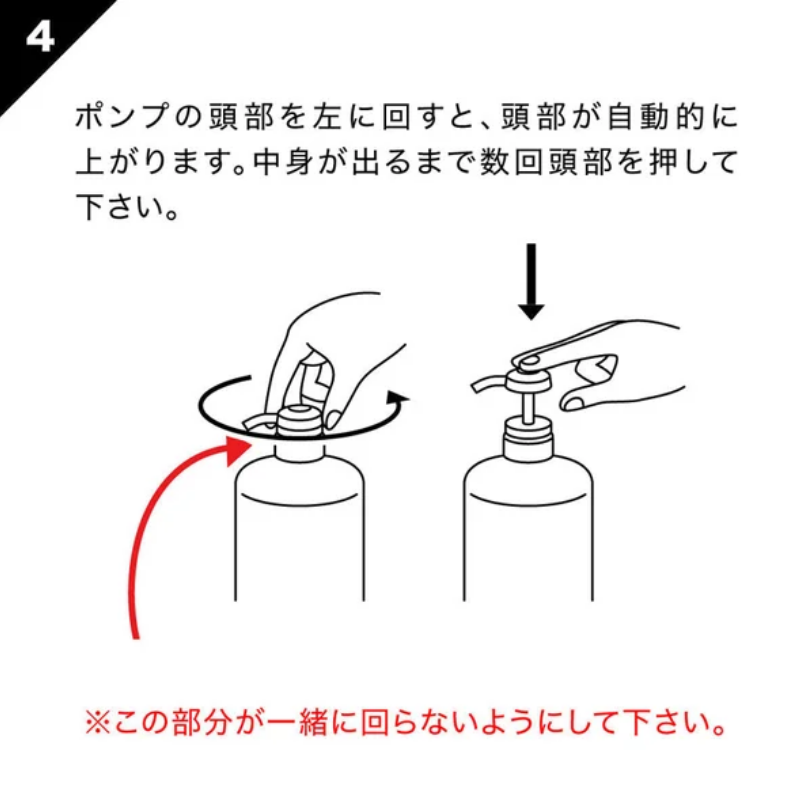 4

ポンプの頭部を左に回すと、頭部が自動的に上がります。中身が出るまで数回頭部を押して下さい。

※この部分が一緒に回らないようにして下さい。