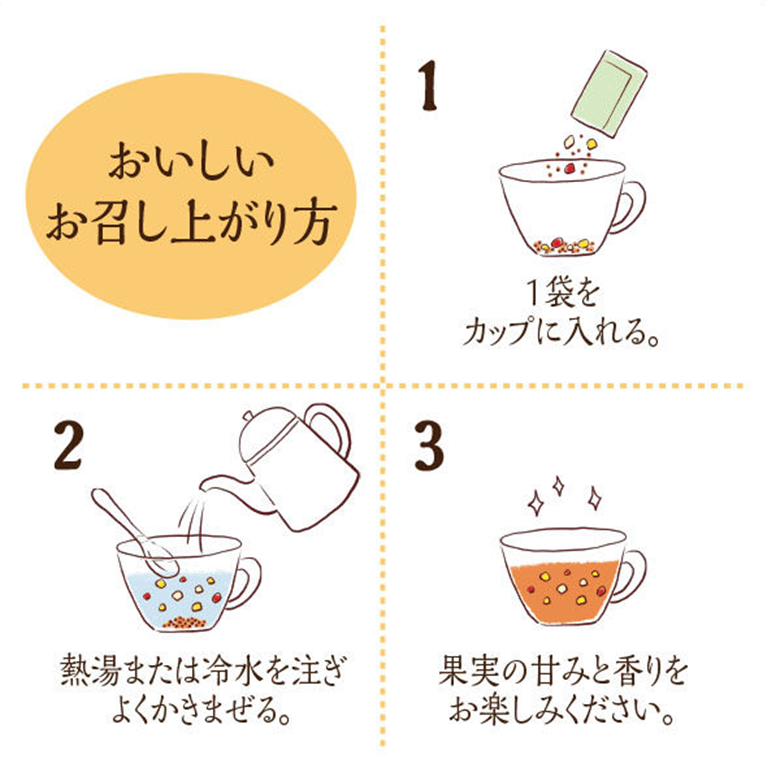 おいしい
お召し上がり方

1

1袋を
カップに入れる。

2

熱湯または冷水を注ぎ
よくかきまぜる。

3

果実の甘みと香りを
お楽しみください。