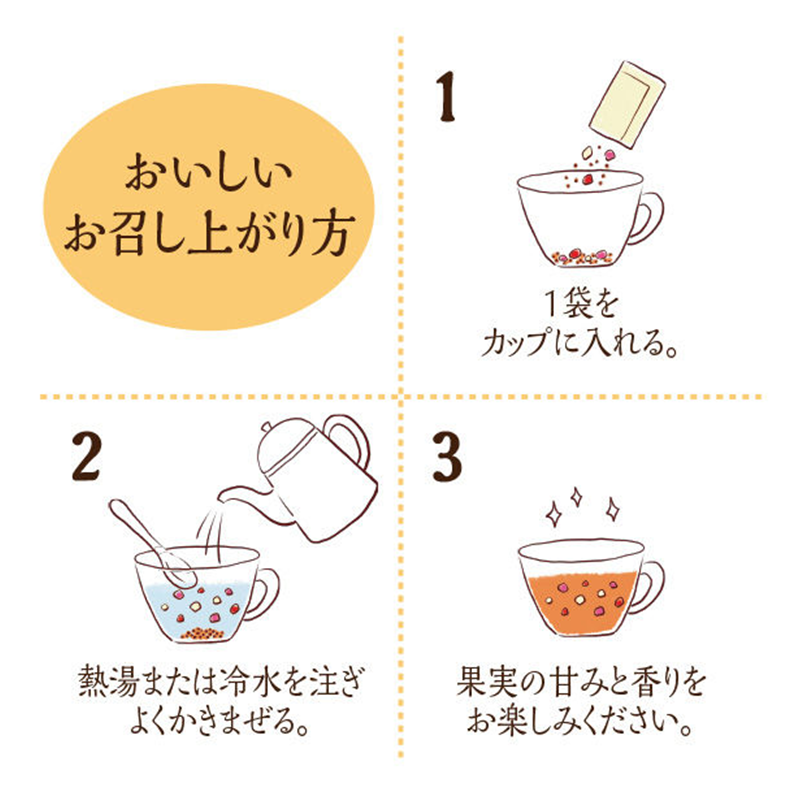 おいしい
お召し上がり方

1

1袋を
カップに入れる。

2

熱湯または冷水を注ぎ
よくかきまぜる。

3

果実の甘みと香りを
お楽しみください。