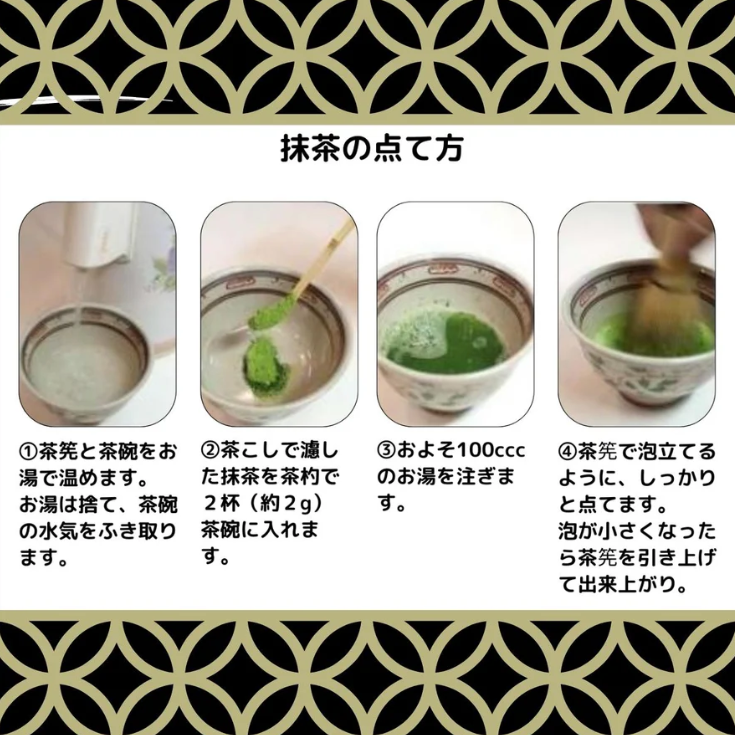 抹茶の点て方

①茶筅と茶碗をお湯で温めます。
お湯は捨て、茶碗の水気をふき取ります。

②茶こしで濾した抹茶を茶杓で２杯（約２g）茶碗に入れます。

③およそ100cccのお湯を注ぎます。

④茶筅で泡立てるように、しっかりと点てます。
泡が小さくなったら茶筅を引き上げて出来上がり。