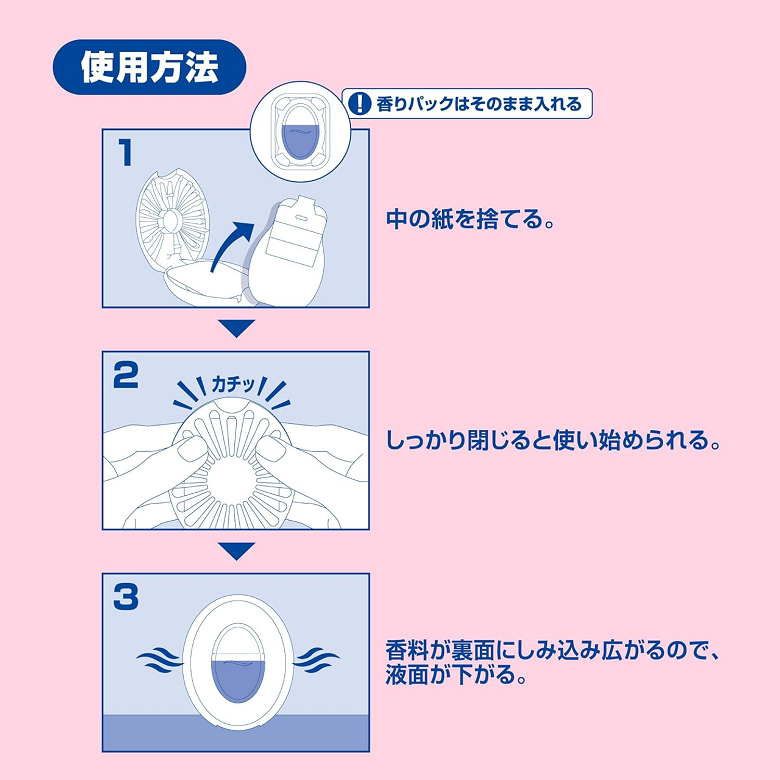 使用方法

! 香りパックはそのまま入れる

1

中の紙を捨てる。

2

カチッ

しっかり閉じると使い始められる。

3

香料が裏面にしみ込み広がるので、液面が下がる。