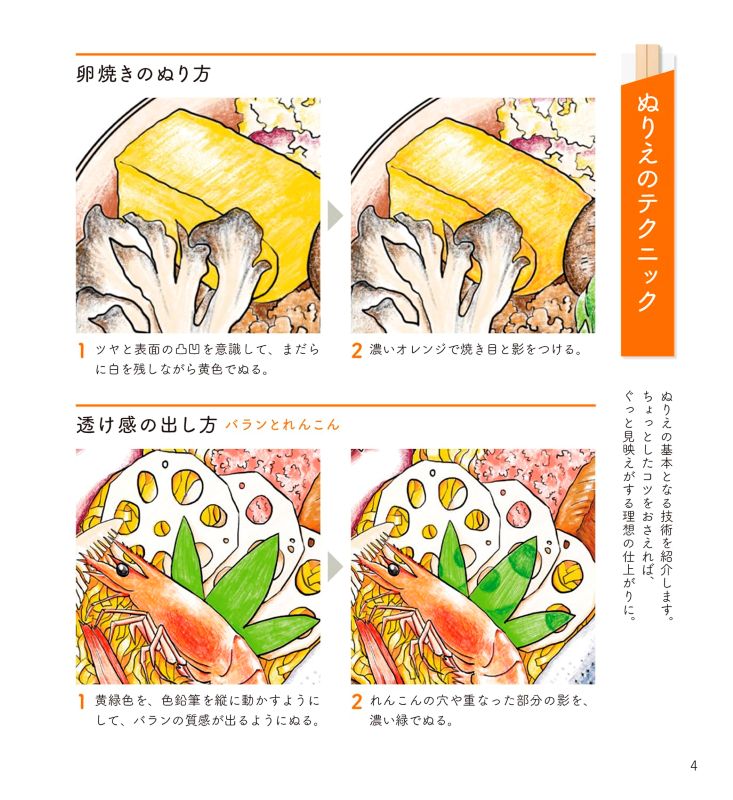 ぬりえのテクニック

ぬりえの基本となる技術を紹介します。ちょっとしたコツをおさえれば、ぐっと見映えがする理想の仕上がりに。

卵焼きのぬり方

1 ツヤと表面の凸凹を意識して、まだらに白を残しながら黄色でぬる。

2 濃いオレンジで焼き目と影をつける。

透け感の出し方 バランとれんこん

1 黄緑色を、色鉛筆を縦に動かすようにして、バランの質感が出るようにぬる。

2 れんこんの穴や重なった部分の影を、濃い緑でぬる。

4