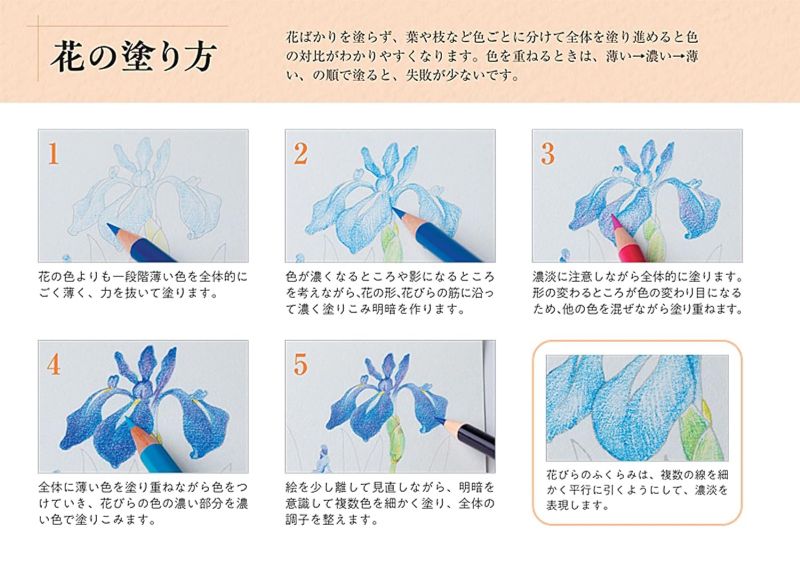 花の塗り方

花ばかりを塗らず、葉や枝など色ごとに分けて全体を塗り進めると色の対比がわかりやすくなります。色を重ねるときは、薄い→濃い→薄い、の順で塗ると、失敗が少ないです。

1

花の色よりも一段階薄い色を全体的にごく薄く、力を抜いて塗ります。

2

色が濃くなるところや影になるところを考えながら、花の形、花びらの筋に沿って濃く塗りこみ明暗を作ります。

3

濃淡に注意しながら全体的に塗ります。形の変わるところが色の変わり目になるため、他の色を混ぜながら塗り重ねます。

4

全体に薄い色を塗り重ねながら色をつけていき、花びらの色の濃い部分を濃い色で塗りこみます。

5

絵を少し離して見直しながら、明暗を意識して複数色を細かく塗り、全体の調子を整えます。

花びらのふくらみは、複数の線を細かく平行に引くようにして、濃淡を表現します。